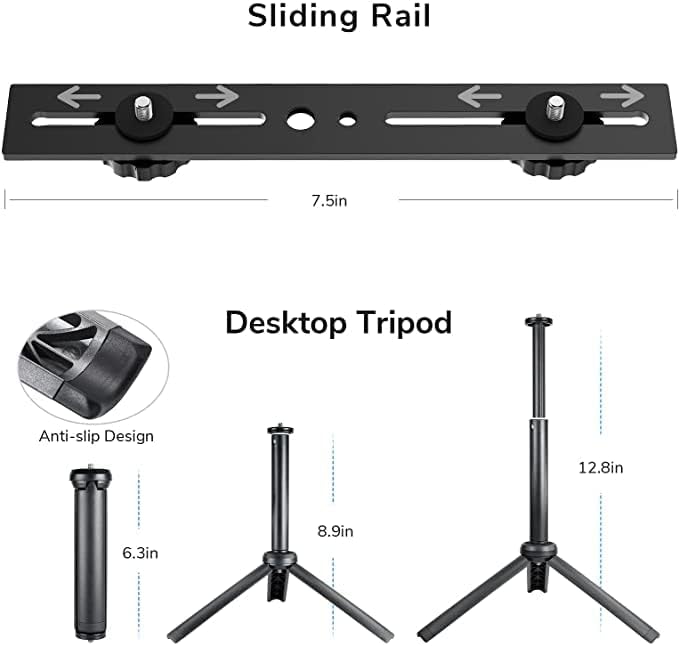 Sliding Rail

7.5in

Desktop Tripod

Anti-slip Design

6.3in

8.9in

12.8in